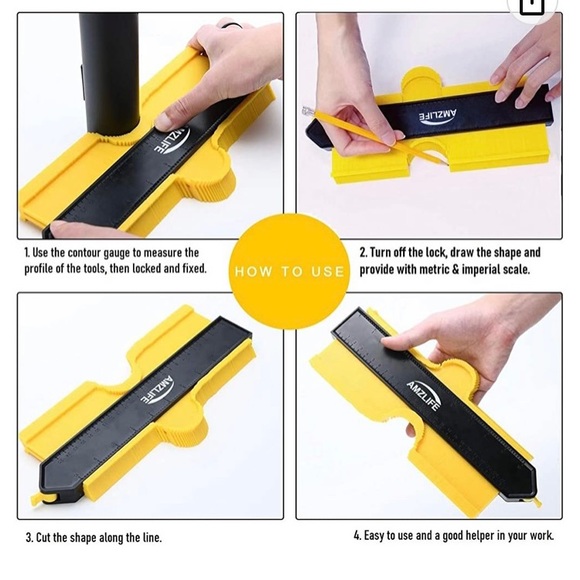 AMZLIFE

AMZLIFE

1. Use the contour gauge to measure the profile of the tools, then locked and fixed.

HOW TO USE

2. Turn off the lock, draw the shape and provide with metric & imperial scale.

AMZLIFE

AMZLIFE

3. Cut the shape along the line.

4. Easy to use and a good helper in your work.